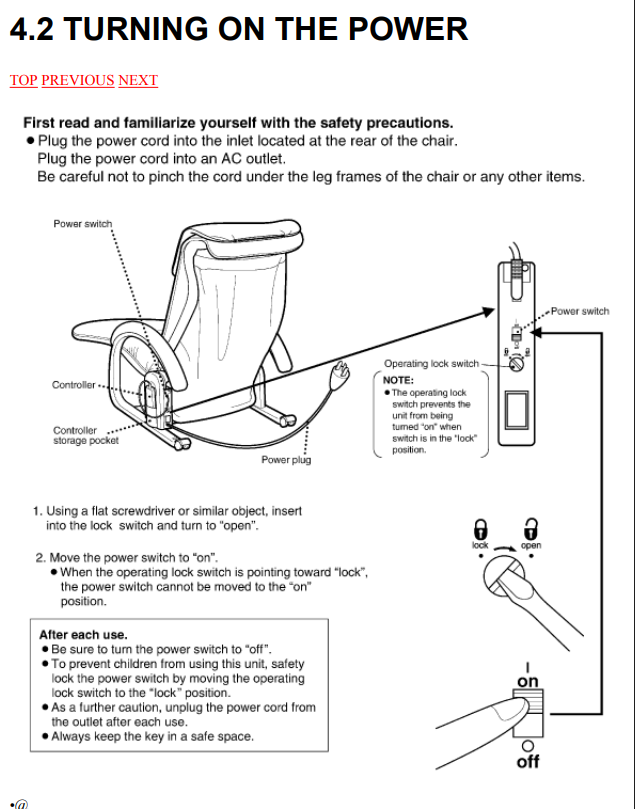 4.2 TURNING ON THE POWER

TOP PREVIOUS NEXT

First read and familiarize yourself with the safety precautions.
● Plug the power cord into the inlet located at the rear of the chair.
Plug the power cord into an AC outlet.
Be careful not to pinch the cord under the leg frames of the chair or any other items.

Power switch

Controller

Controller storage pocket

Power plug

Power switch

Operating lock switch

NOTE:
● The operating lock switch prevents the unit from being turned "on" when switch is in the "lock" position.

1. Using a flat screwdriver or similar object, insert into the lock switch and turn to "open".

2. Move the power switch to "on".
● When the operating lock switch is pointing toward "lock", the power switch cannot be moved to the "on" position.

lock

open

After each use.
● Be sure to turn the power switch to "off".
● To prevent children from using this unit, safety lock the power switch by moving the operating lock switch to the "lock" position.
● As a further caution, unplug the power cord from the outlet after each use.
● Always keep the key in a safe space.

I
on

O
off

•@