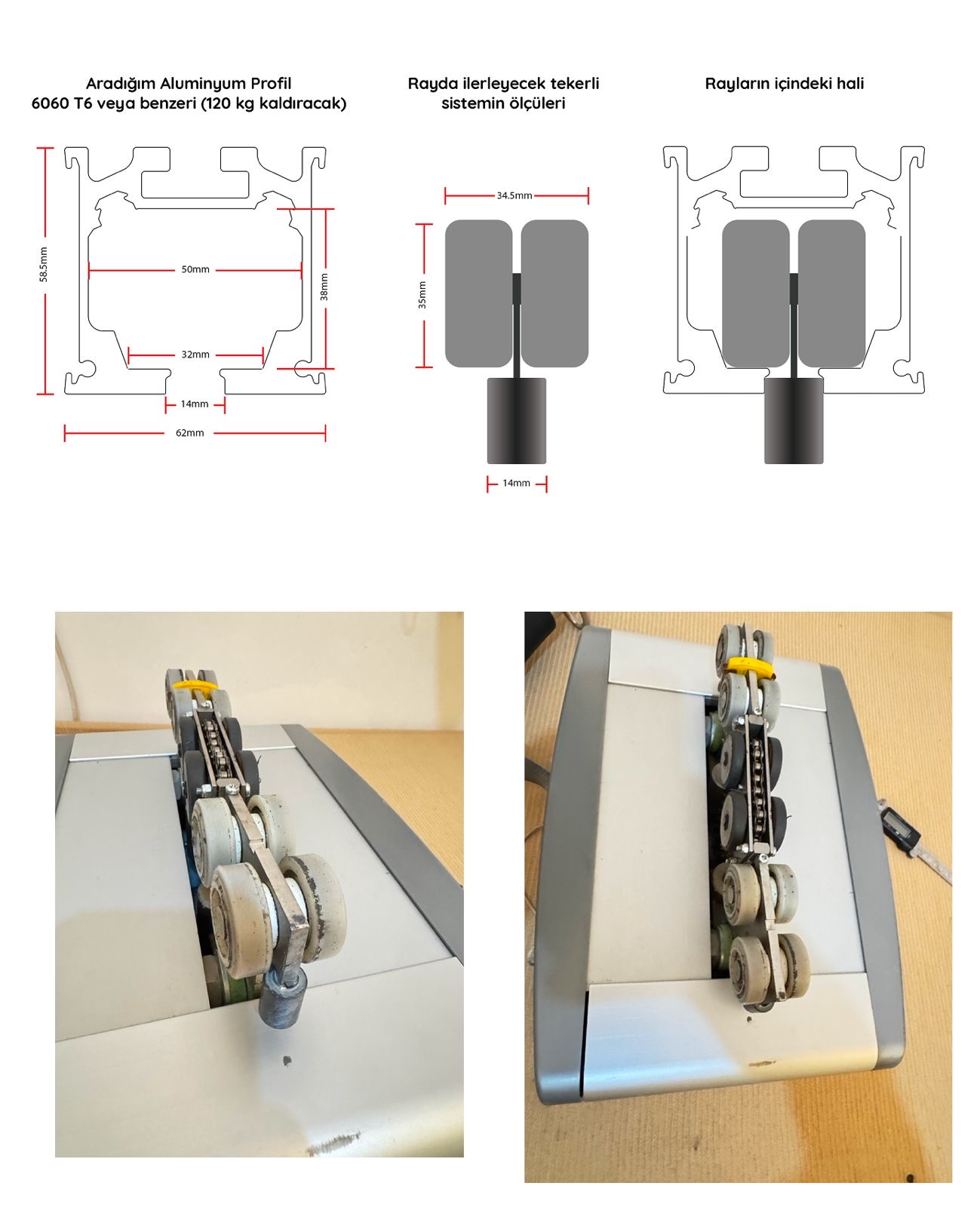 Aradığım Aluminyum Profil
6060 T6 veya benzeri (120 kg kaldıracak)

58.5mm
50mm
38mm
32mm
14mm
62mm

Rayda ilerleyecek tekerli sistemin ölçüleri

34.5mm
35mm
14mm

Rayların içindeki hali