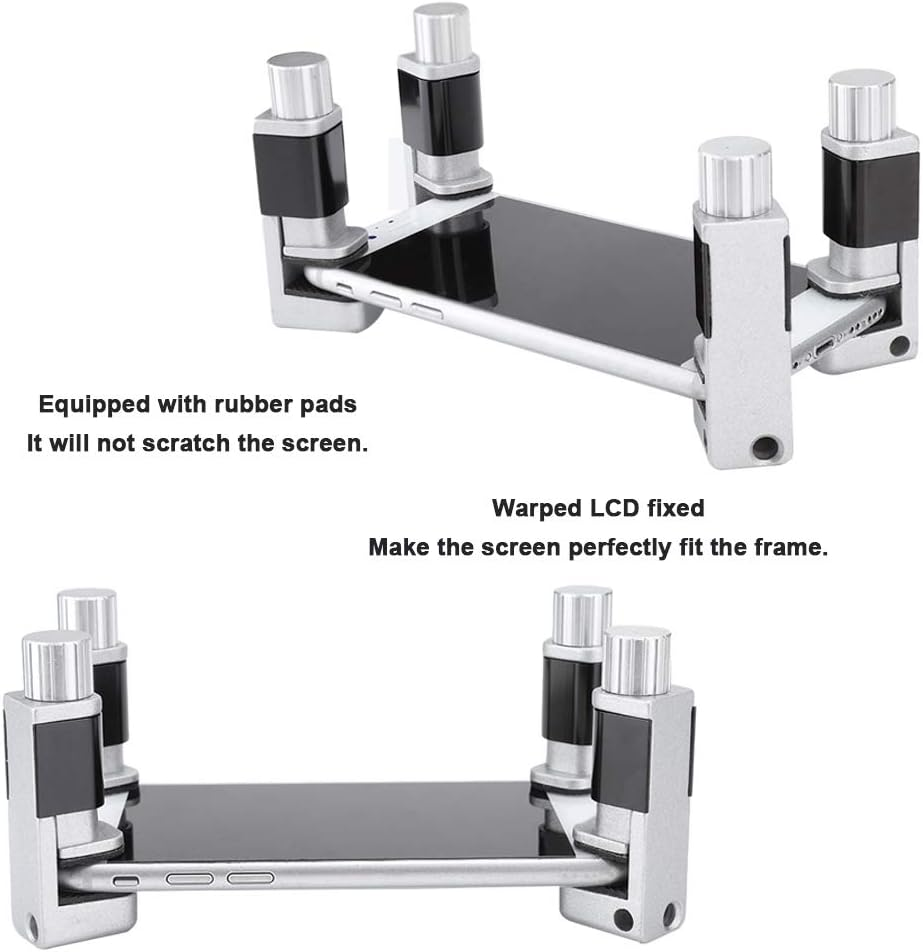 Equipped with rubber pads
It will not scratch the screen.

Warped LCD fixed
Make the screen perfectly fit the frame.