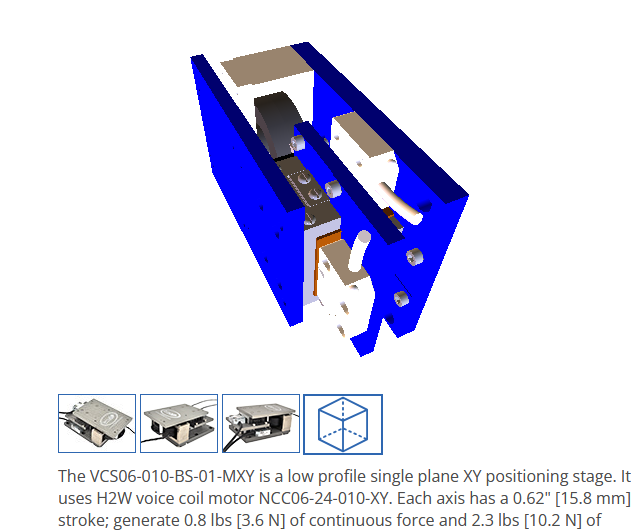 The VCS06-010-BS-01-MXY is a low profile single plane XY positioning stage. It uses H2W voice coil motor NCC06-24-010-XY. Each axis has a 0.62" [15.8 mm] stroke; generate 0.8 lbs [3.6 N] of continuous force and 2.3 lbs [10.2 N] of