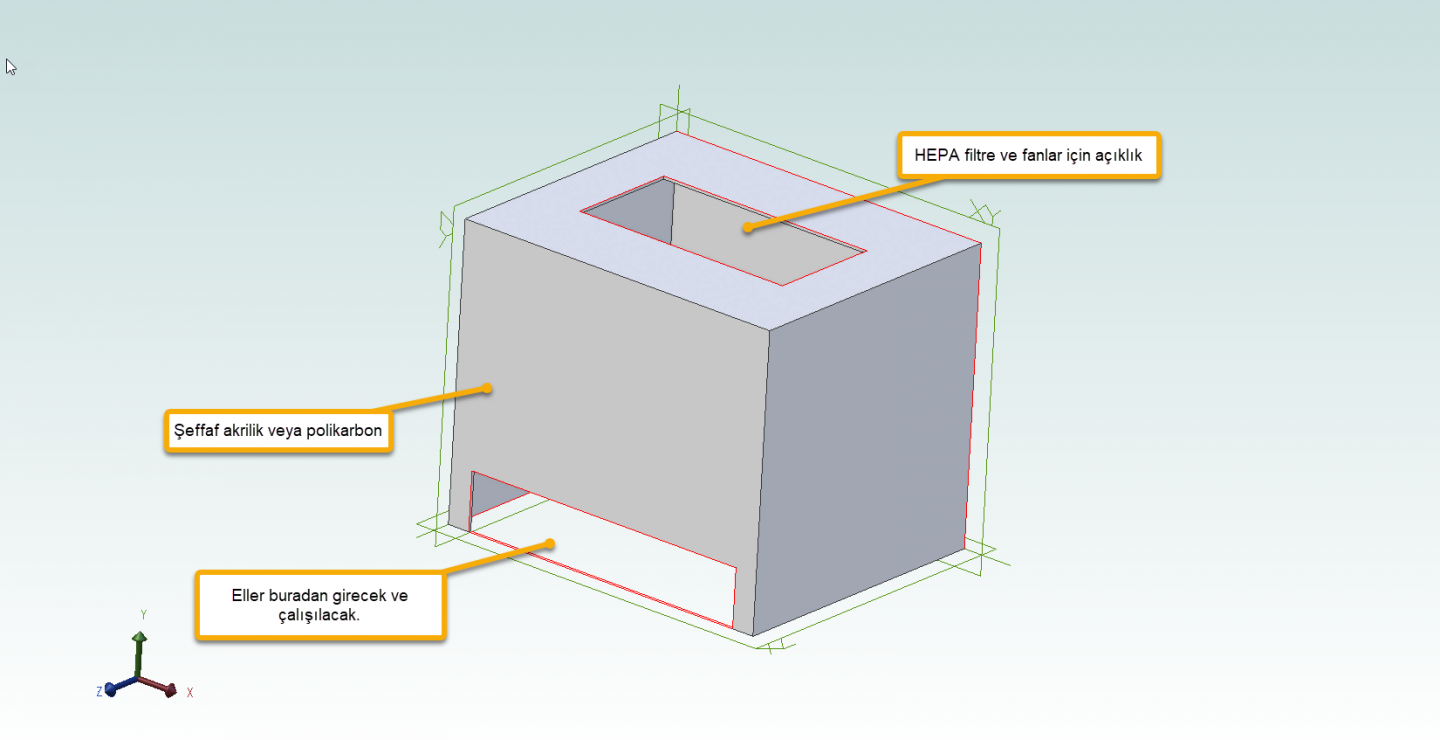 HEPA filtre ve fanlar için açıklık

Şeffaf akrilik veya polikarbon

Eller buradan girecek ve çalışılacak.

Y
Z
X