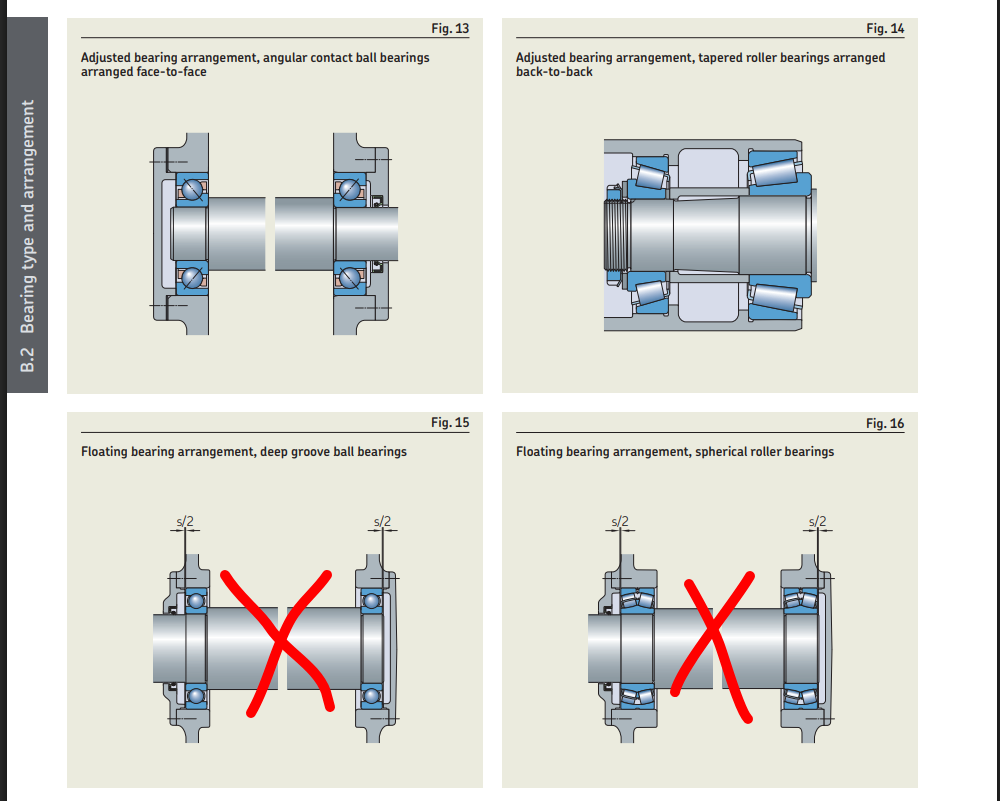 B.2 Bearing type and arrangement

Fig. 13

Adjusted bearing arrangement, angular contact ball bearings arranged face-to-face

Fig. 14

Adjusted bearing arrangement, tapered roller bearings arranged back-to-back

Fig. 15

Floating bearing arrangement, deep groove ball bearings

s/2

s/2

Fig. 16

Floating bearing arrangement, spherical roller bearings

s/2

s/2