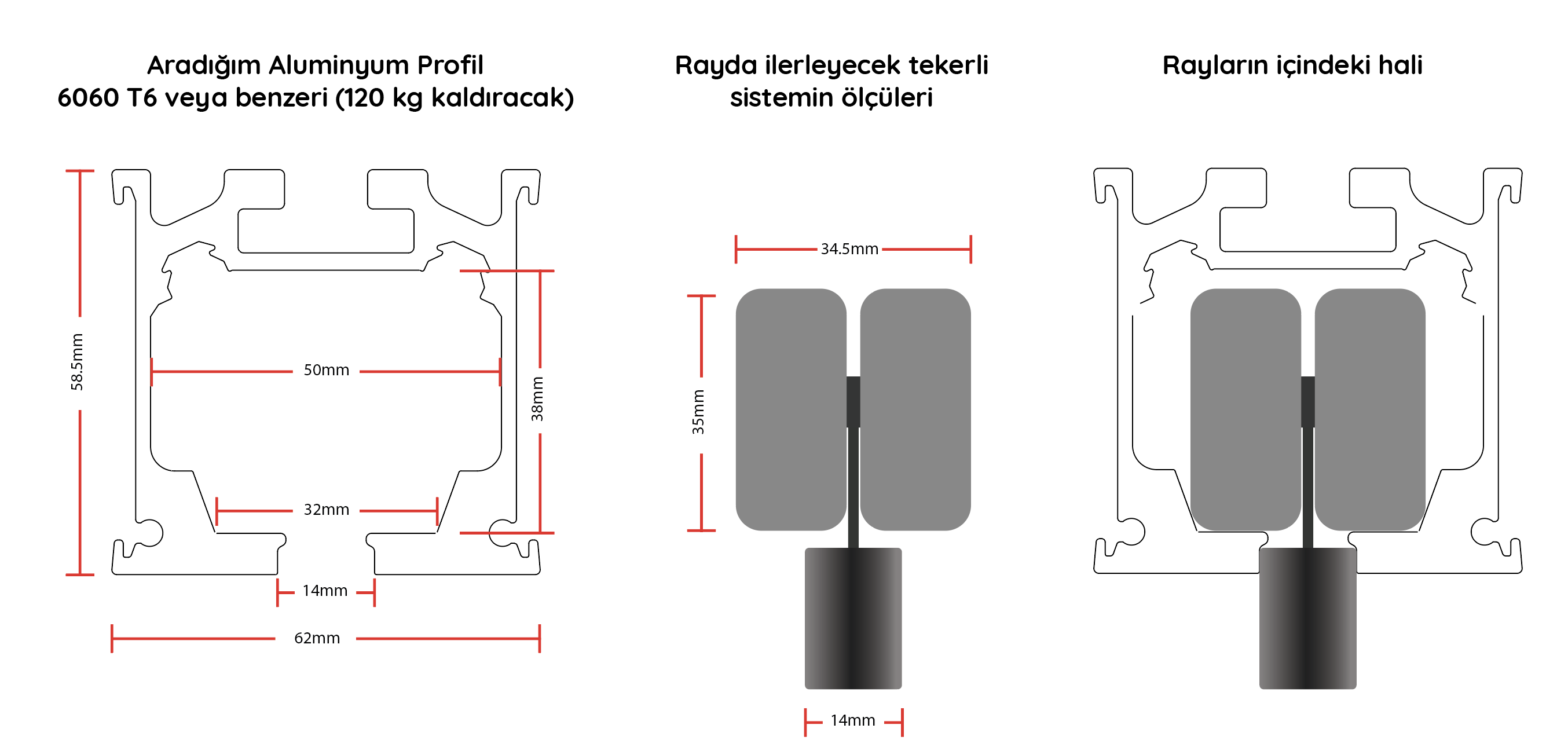 Aradığım Aluminyum Profil
6060 T6 veya benzeri (120 kg kaldıracak)

58.5mm

50mm

38mm

32mm

14mm

62mm

Rayda ilerleyecek tekerli
sistemin ölçüleri

34.5mm

35mm

14mm

Rayların içindeki hali